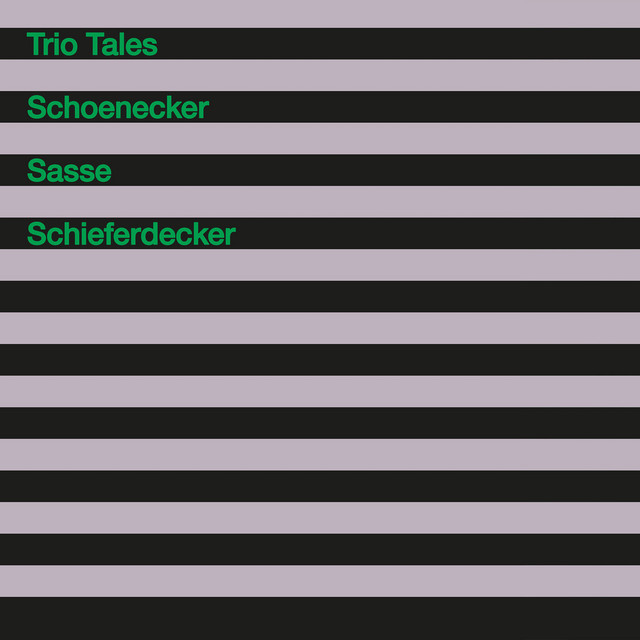 Trio Tales

Schoenecker

Sasse

Schieferdecker