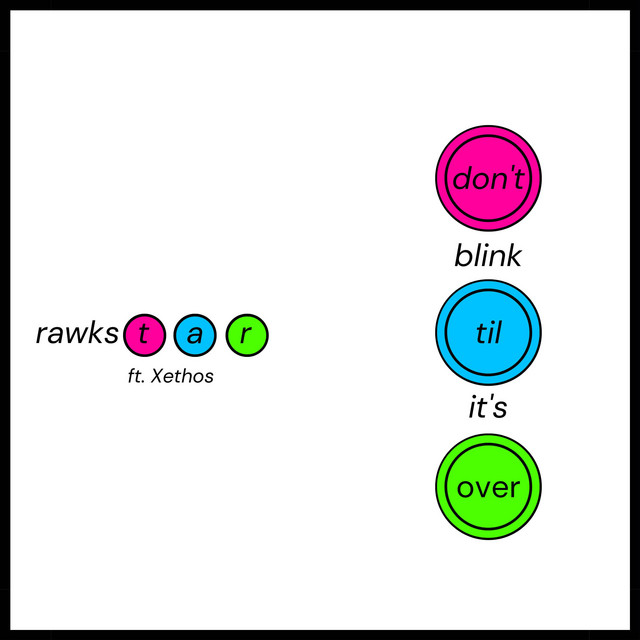 rawks t a r
ft. Xethos

don't
blink
til
it's
over