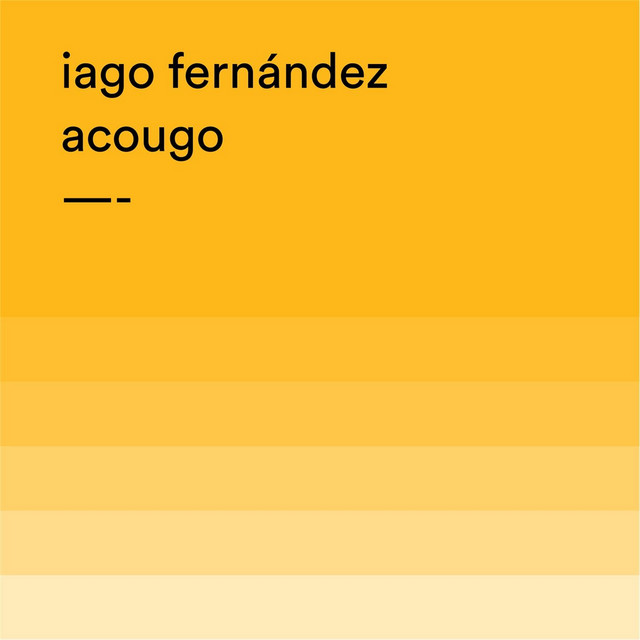 iago fernández
acougo
—-