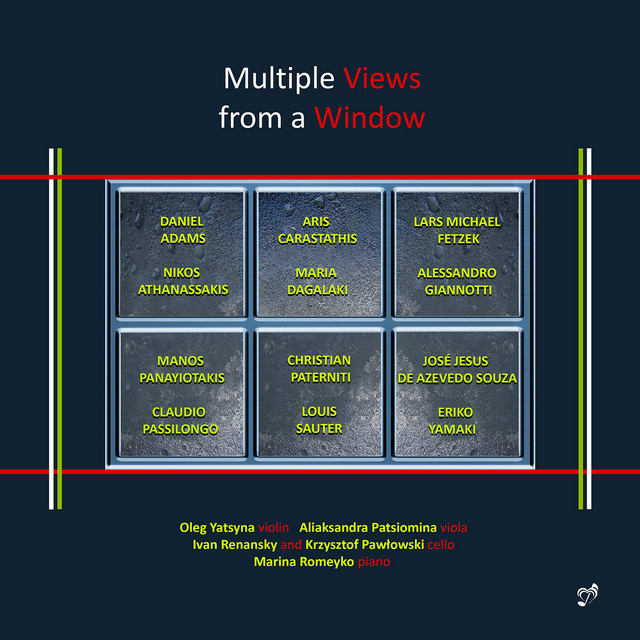 Multiple Views
from a Window

DANIEL
ADAMS

NIKOS
ATHANASSAKIS

ARIS
CARASTATHIS

MARIA
DAGALAKI

LARS MICHAEL
FETZEK

ALESSANDRO
GIANNOTTI

MANOS
PANAYIOTAKIS

CLAUDIO
PASSILONGO

CHRISTIAN
PATERNITI

LOUIS
SAUTER

JOSÉ JESUS
DE AZEVEDO SOUZA

ERIKO
YAMAKI

Oleg Yatsyna violin Aliaksandra Patsiomina viola
Ivan Renansky and Krzysztof Pawłowski cello
Marina Romeyko piano