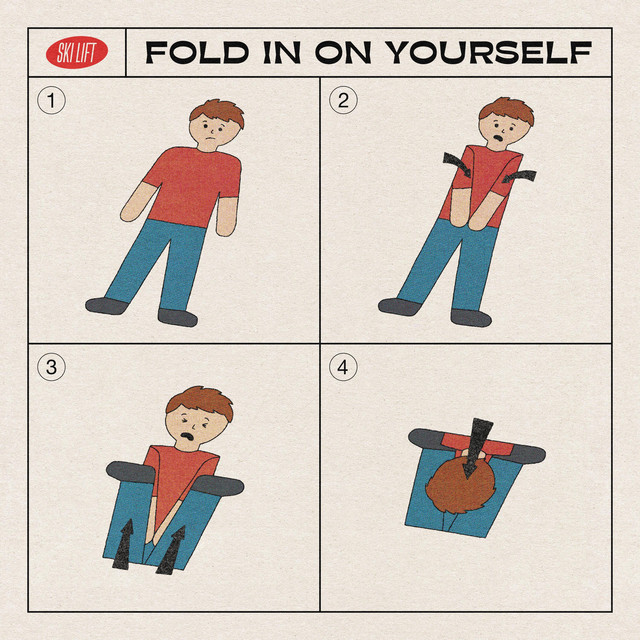 SKI LIFT

FOLD IN ON YOURSELF

1

2

3

4