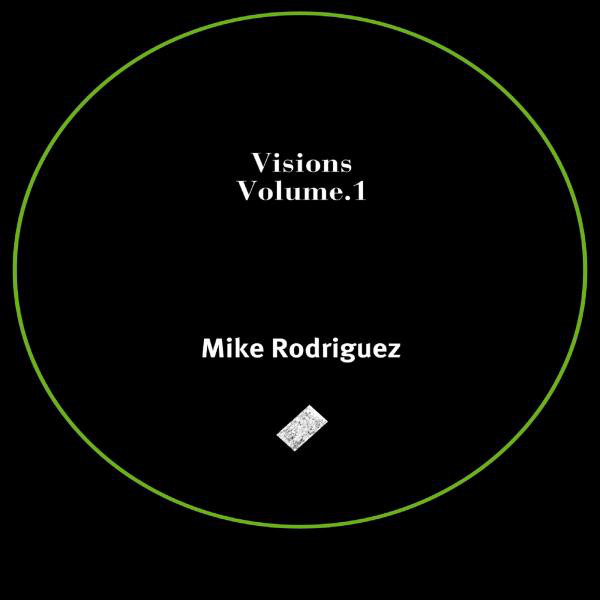 Visions
Volume.1

Mike Rodriguez