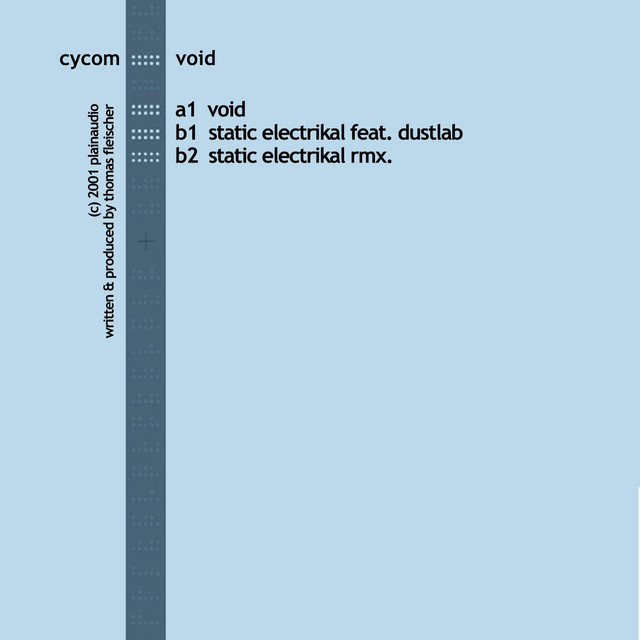 cycom void

a1 void
b1 static electrikal feat. dustlab
b2 static electrikal rmx.

(c) 2001 plainaudio
written & produced by thomas fleischer