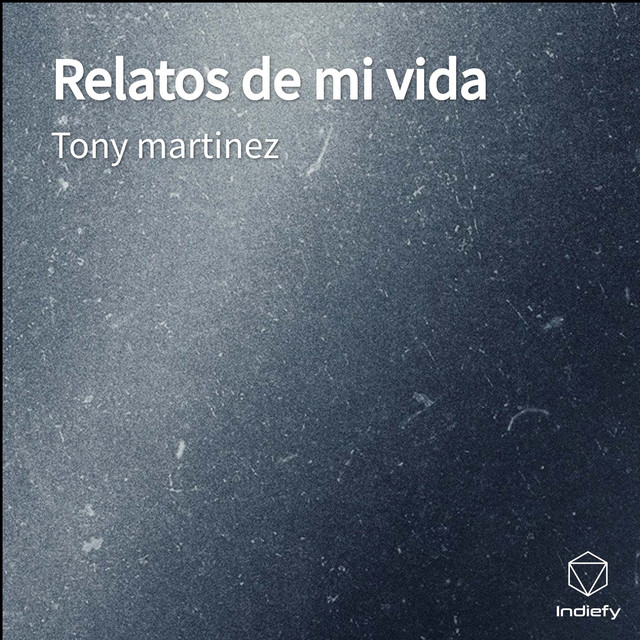 Relatos de mi vida

Tony martinez

Indiefy