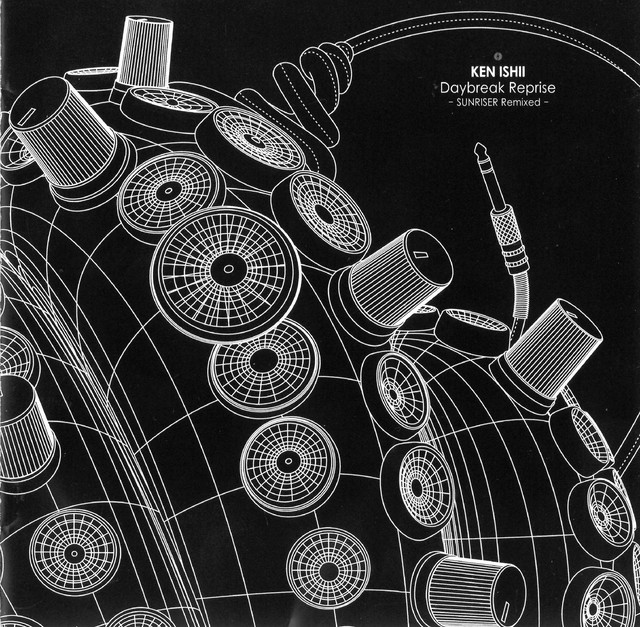 KEN ISHII
Daybreak Reprise
- SUNRISER Remixed -